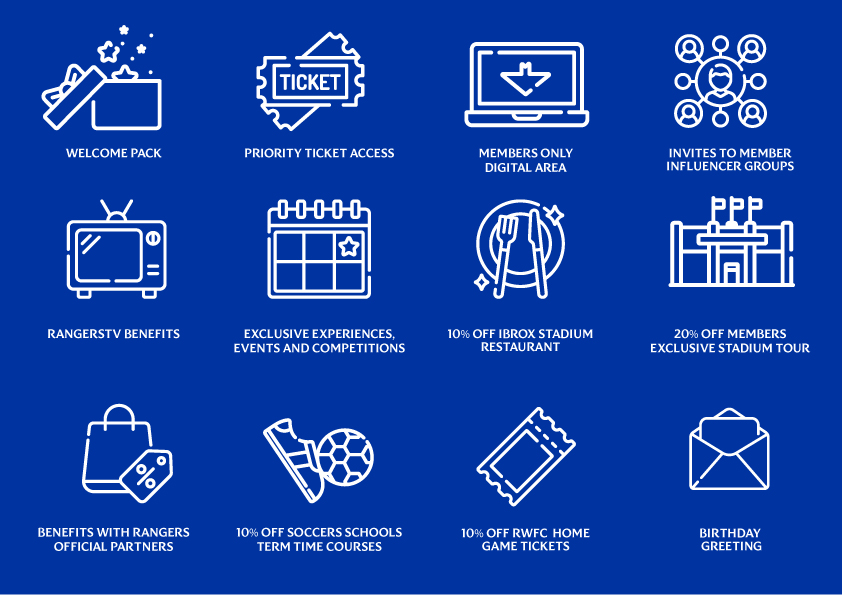 TICKET

WELCOME PACK

PRIORITY TICKET ACCESS

MEMBERS ONLY DIGITAL AREA

INVITES TO MEMBER INFLUENCER GROUPS

RANGERSTV BENEFITS

EXCLUSIVE EXPERIENCES, EVENTS AND COMPETITIONS

10% OFF IBROX STADIUM RESTAURANT

20% OFF MEMBERS EXCLUSIVE STADIUM TOUR

%

BENEFITS WITH RANGERS OFFICIAL PARTNERS

10% OFF SOCCERS SCHOOLS TERM TIME COURSES

10% OFF RWFC HOME GAME TICKETS

BIRTHDAY GREETING